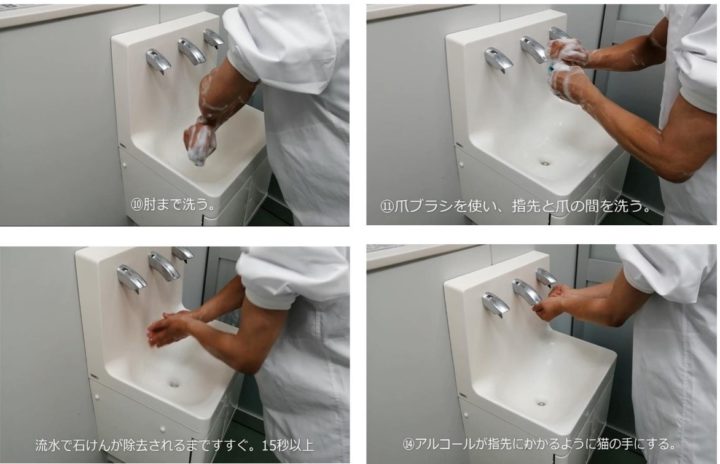 ⑩肘まで洗う。

⑪爪ブラシを使い、指先と爪の間を洗う。

流水で石けんが除去されるまですすぐ。15秒以上

⑭アルコールが指先にかかるように猫の手にする。